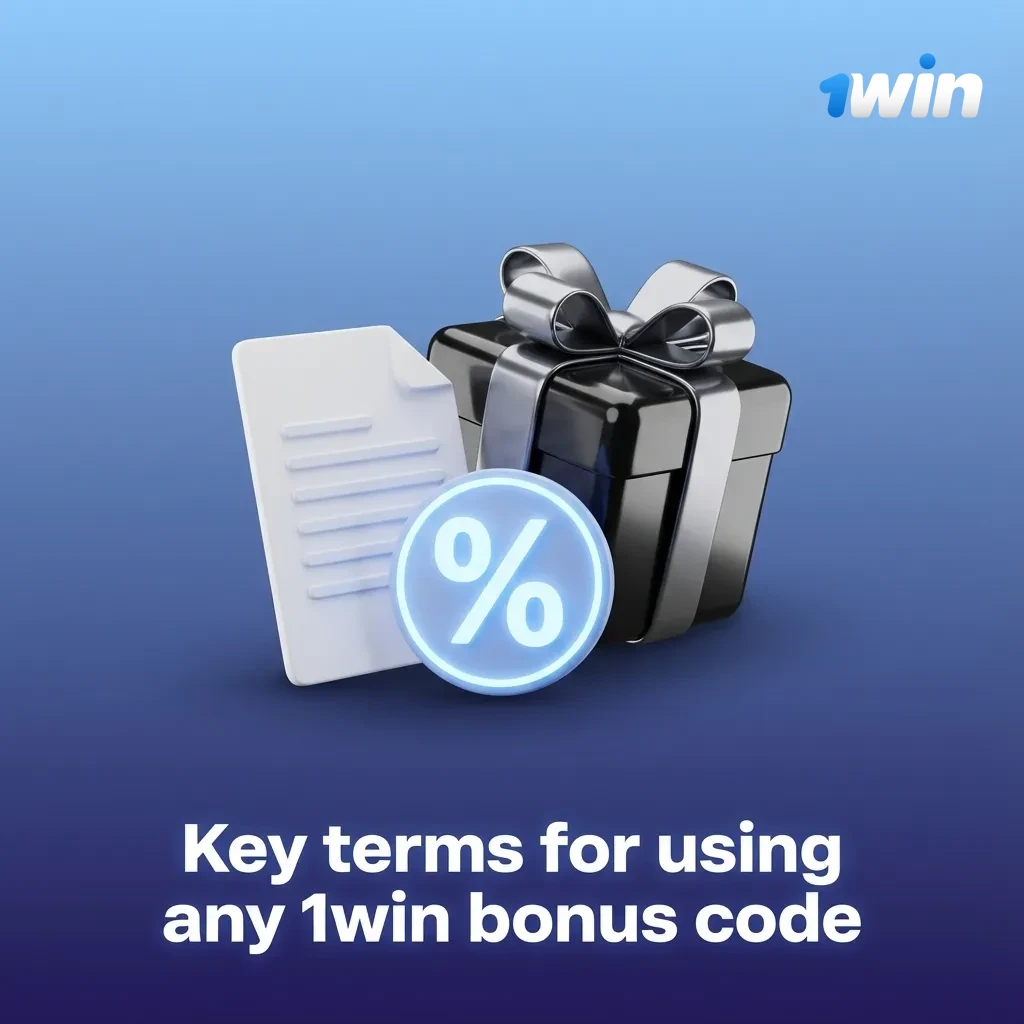 1win

%

Key terms for using any 1win bonus code